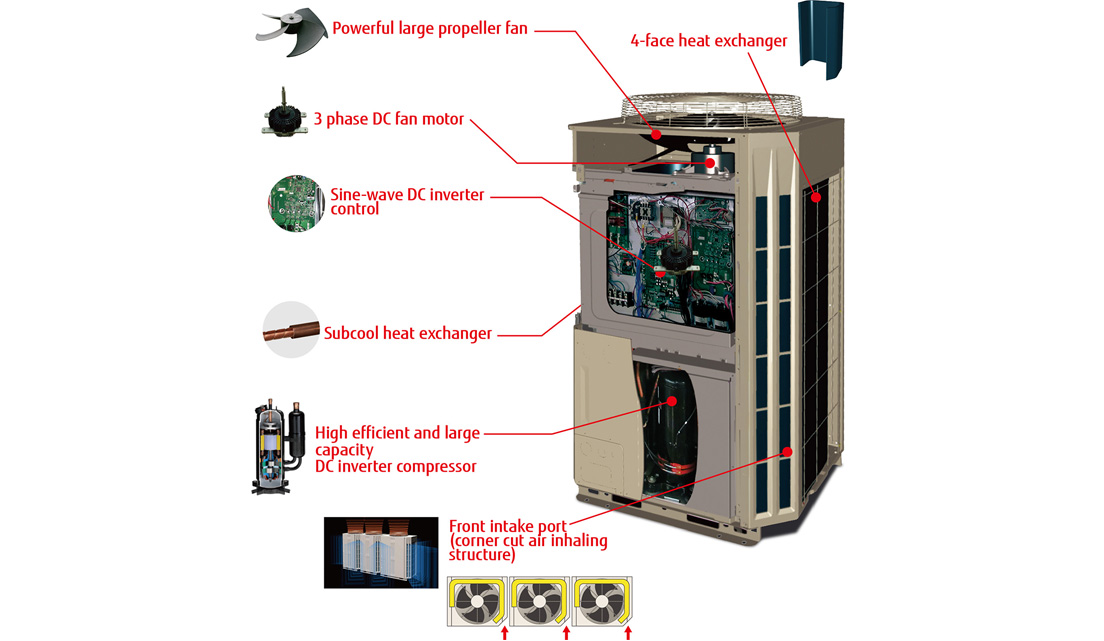 Powerful large propeller fan

4-face heat exchanger

3 phase DC fan motor

Sine-wave DC inverter control

Subcool heat exchanger

High efficient and large capacity
DC inverter compressor

Front intake port (corner cut air inhaling structure)